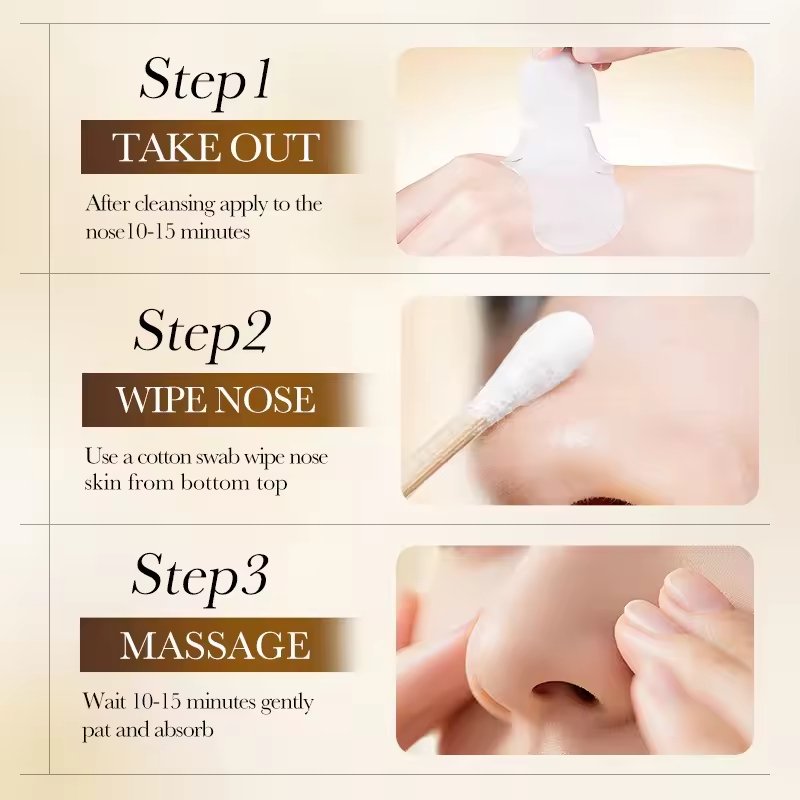 Step1

TAKE OUT

After cleansing apply to the nose10-15 minutes

Step2

WIPE NOSE

Use a cotton swab wipe nose skin from bottom top

Step3

MASSAGE

Wait 10-15 minutes gently pat and absorb